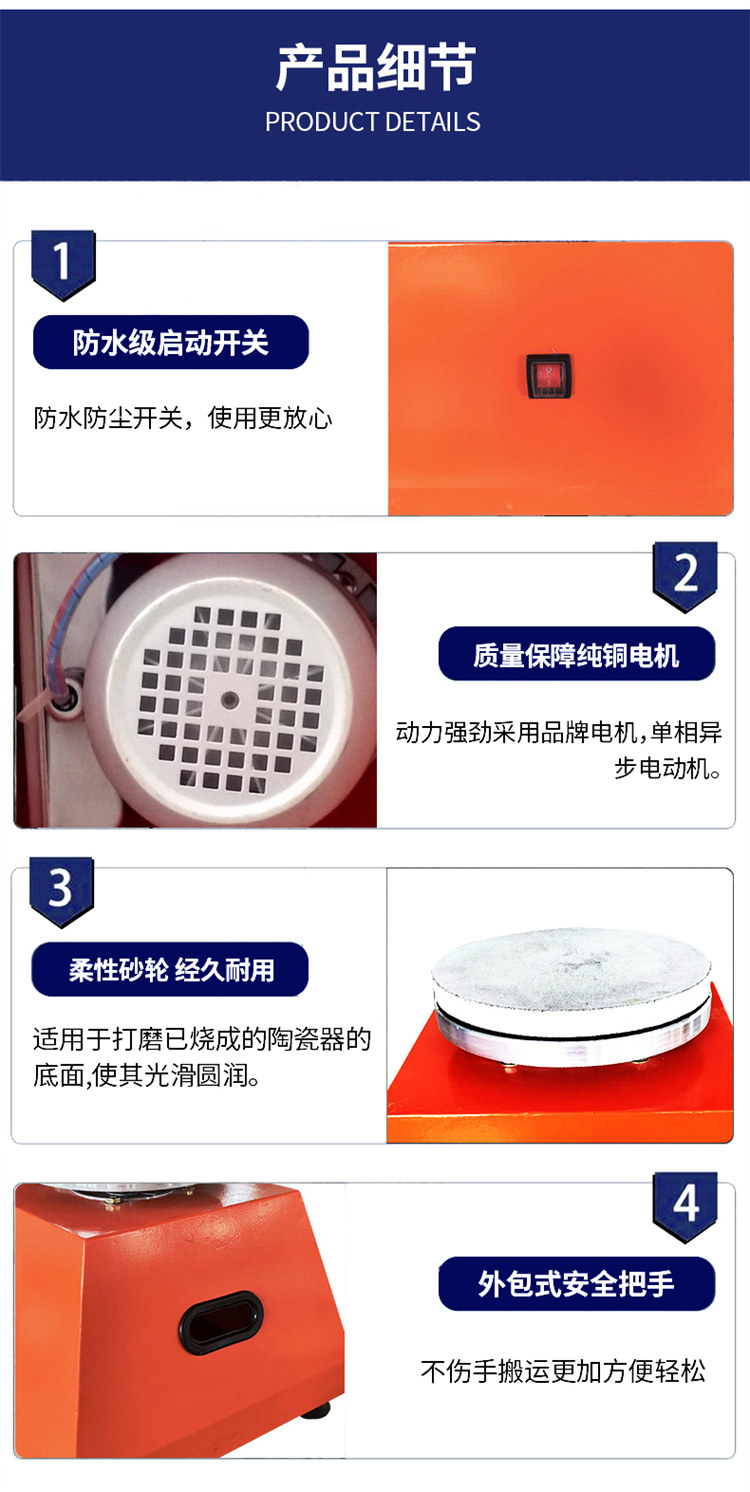 产品细节
PRODUCT DETAILS

1
防水级启动开关
防水防尘开关，使用更放心

2
质量保障纯铜电机
动力强劲采用品牌电机,单相异步电动机。

3
柔性砂轮 经久耐用
适用于打磨已烧成的陶瓷器的底面,使其光滑圆润。

4
外包式安全把手
不伤手搬运更加方便轻松