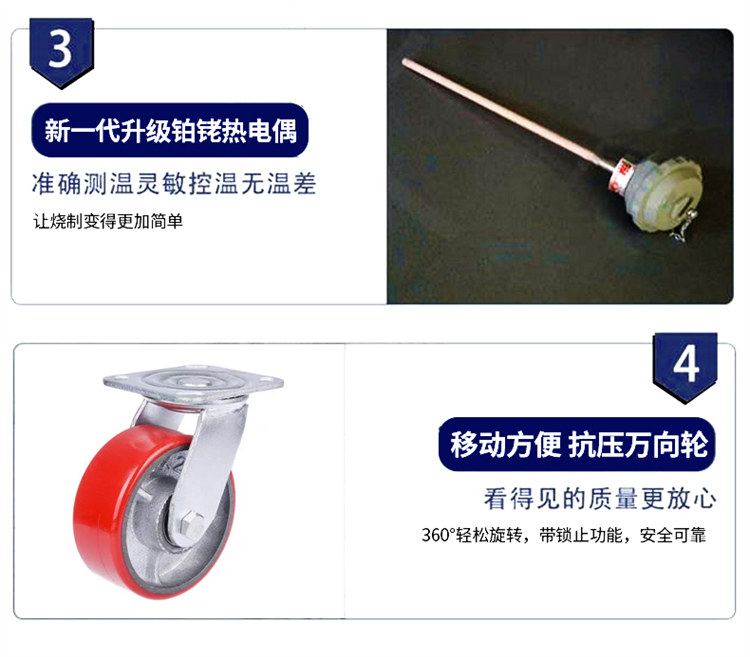 3

新一代升级铂铑热电偶

准确测温灵敏控温无温差

让烧制变得更加简单

4

移动方便 抗压万向轮

看得见的质量更放心

360°轻松旋转，带锁止功能，安全可靠